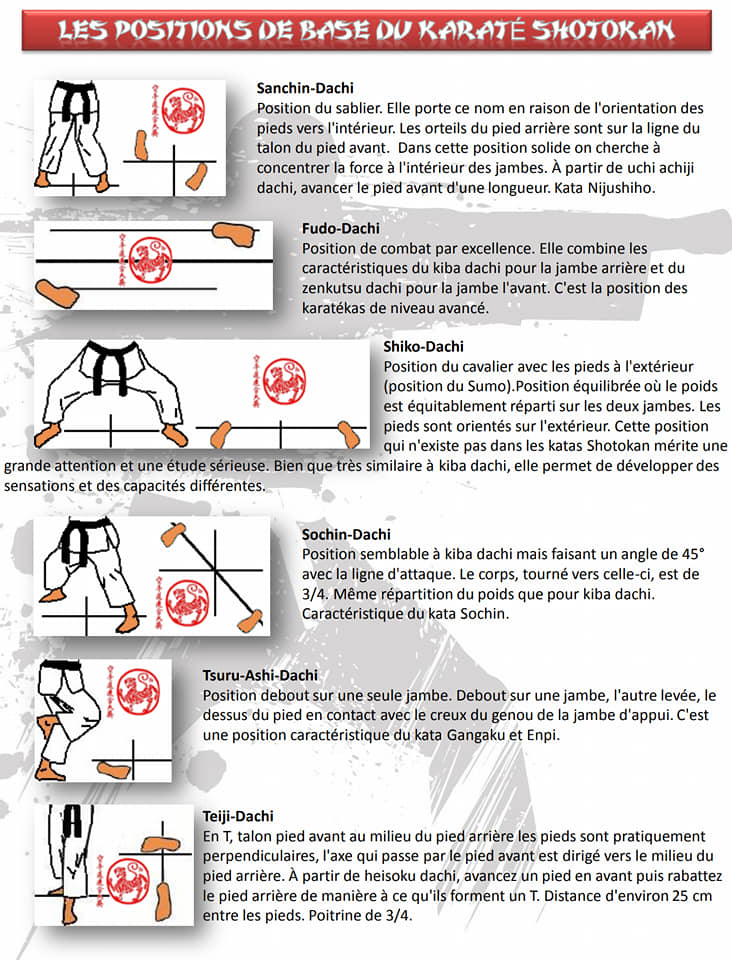 LES POSITIONS DE BASE DU KARATÉ SHOTOKAN

Sanchin-Dachi
Position du sablier. Elle porte ce nom en raison de l'orientation des pieds vers l'intérieur. Les orteils du pied arrière sont sur la ligne du talon du pied avant. Dans cette position solide on cherche à concentrer la force à l'intérieur des jambes. À partir de uchi achiji dachi, avancer le pied avant d'une longueur. Kata Nijushiho.

Fudo-Dachi
Position de combat par excellence. Elle combine les caractéristiques du kiba dachi pour la jambe arrière et du zenkutsu dachi pour la jambe l'avant. C'est la position des karatékas de niveau avancé.

Shiko-Dachi
Position du cavalier avec les pieds à l'extérieur (position du Sumo).Position équilibrée où le poids est équitablement réparti sur les deux jambes. Les pieds sont orientés sur l'extérieur. Cette position qui n'existe pas dans les katas Shotokan mérite une grande attention et une étude sérieuse. Bien que très similaire à kiba dachi, elle permet de développer des sensations et des capacités différentes.

Sochin-Dachi
Position semblable à kiba dachi mais faisant un angle de 45° avec la ligne d'attaque. Le corps, tourné vers celle-ci, est de 3/4. Même répartition du poids que pour kiba dachi. Caractéristique du kata Sochin.

Tsuru-Ashi-Dachi
Position debout sur une seule jambe. Debout sur une jambe, l'autre levée, le dessus du pied en contact avec le creux du genou de la jambe d'appui. C'est une position caractéristique du kata Gangaku et Enpi.

Teiji-Dachi
En T, talon pied avant au milieu du pied arrière les pieds sont pratiquement perpendiculaires, l'axe qui passe par le pied avant est dirigé vers le milieu du pied arrière. À partir de heisoku dachi, avancez un pied en avant puis rabattez le pied arrière de manière à ce qu'ils forment un T. Distance d'environ 25 cm entre les pieds. Poitrine de 3/4.